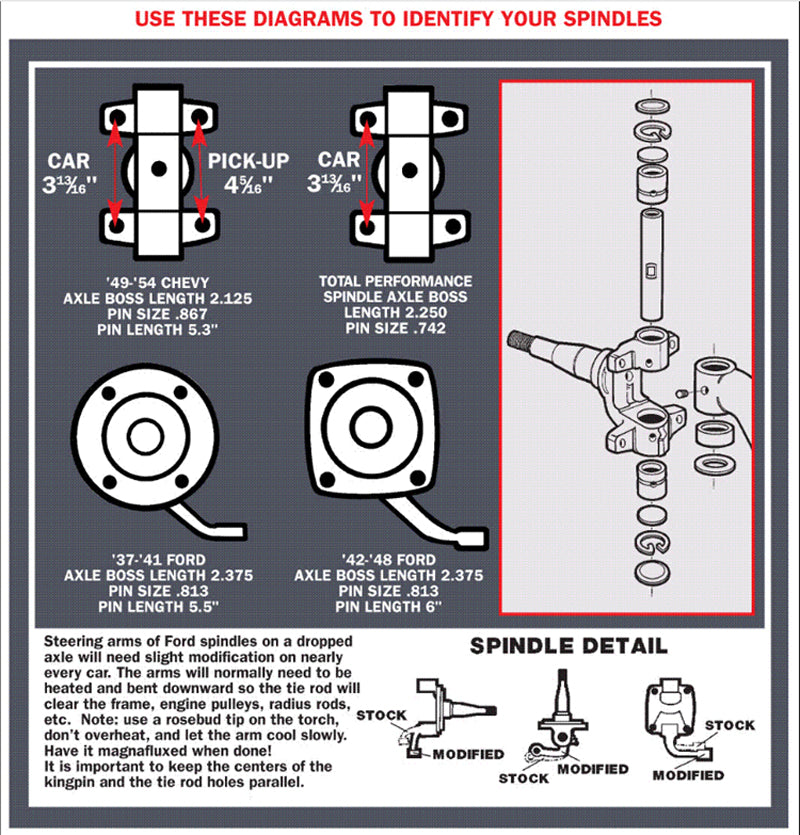 USE THESE DIAGRAMS TO IDENTIFY YOUR SPINDLES

CAR $3\frac{13}{16}$"

PICK-UP $4\frac{5}{16}$"

CAR $3\frac{13}{16}$"

'49-'54 CHEVY
AXLE BOSS LENGTH 2.125
PIN SIZE .867
PIN LENGTH 5.3"

TOTAL PERFORMANCE
SPINDLE AXLE BOSS
LENGTH 2.250
PIN SIZE .742

'37-'41 FORD
AXLE BOSS LENGTH 2.375
PIN SIZE .813
PIN LENGTH 5.5"

'42-'48 FORD
AXLE BOSS LENGTH 2.375
PIN SIZE .813
PIN LENGTH 6"

Steering arms of Ford spindles on a dropped axle will need slight modification on nearly every car. The arms will normally need to be heated and bent downward so the tie rod will clear the frame, engine pulleys, radius rods, etc. Note: use a rosebud tip on the torch, don't overheat, and let the arm cool slowly. Have it magnafluxed when done!
It is important to keep the centers of the kingpin and the tie rod holes parallel.

SPINDLE DETAIL

STOCK
MODIFIED
STOCK
MODIFIED
STOCK
MODIFIED