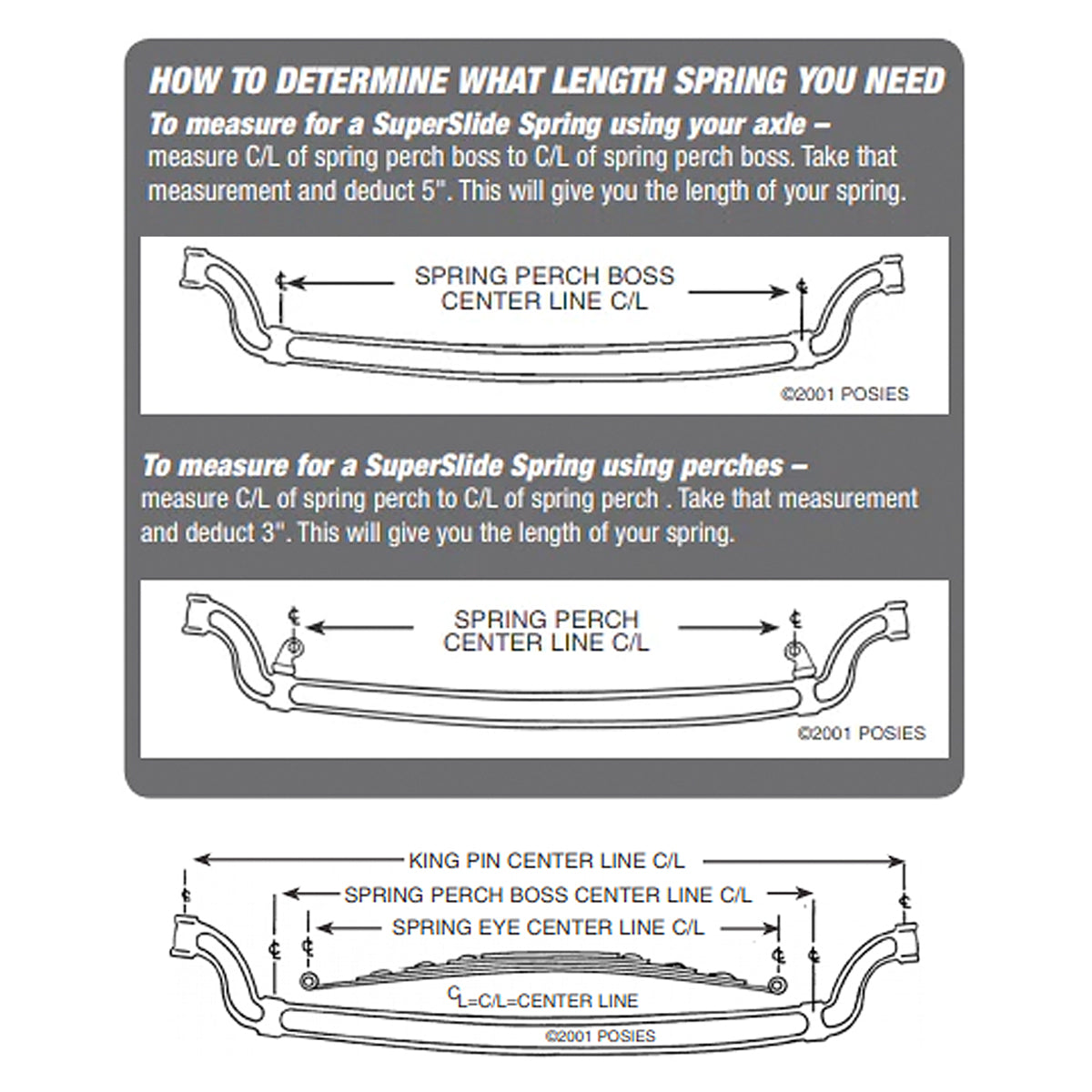 HOW TO DETERMINE WHAT LENGTH SPRING YOU NEED

To measure for a SuperSlide Spring using your axle – measure C/L of spring perch boss to C/L of spring perch boss. Take that measurement and deduct 5". This will give you the length of your spring.

℄ SPRING PERCH BOSS CENTER LINE C/L ℄

©2001 POSIES

To measure for a SuperSlide Spring using perches – measure C/L of spring perch to C/L of spring perch . Take that measurement and deduct 3". This will give you the length of your spring.

℄ SPRING PERCH CENTER LINE C/L ℄

©2001 POSIES

KING PIN CENTER LINE C/L

SPRING PERCH BOSS CENTER LINE C/L

SPRING EYE CENTER LINE C/L

℄ ℄ ℄ ℄ ℄ ℄

℄=C/L=CENTER LINE

©2001 POSIES